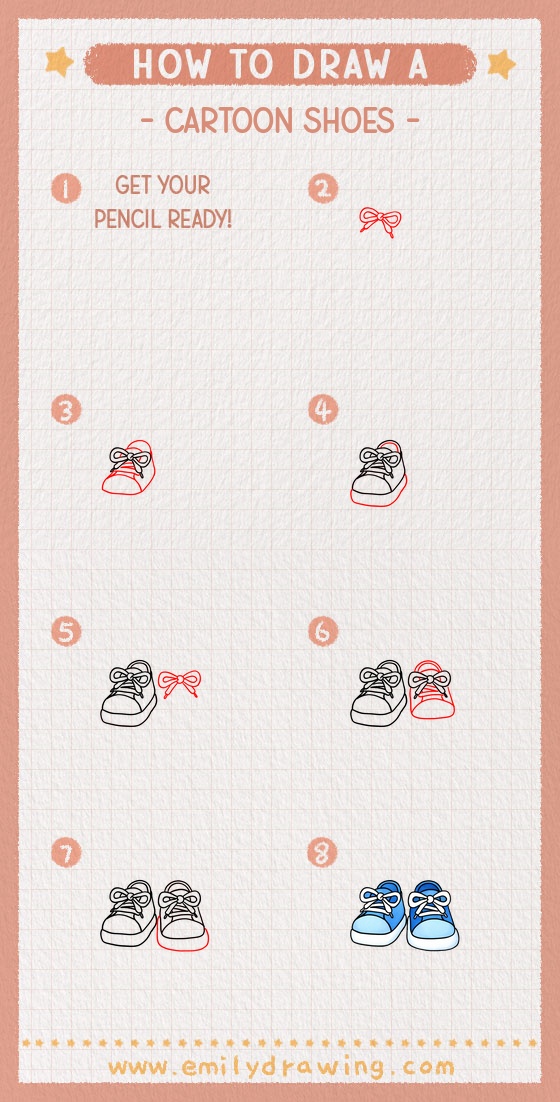 HOW TO DRAW A

- CARTOON SHOES -

1 GET YOUR PENCIL READY!

2

3

4

5

6

7

8

www.emilydrawing.com